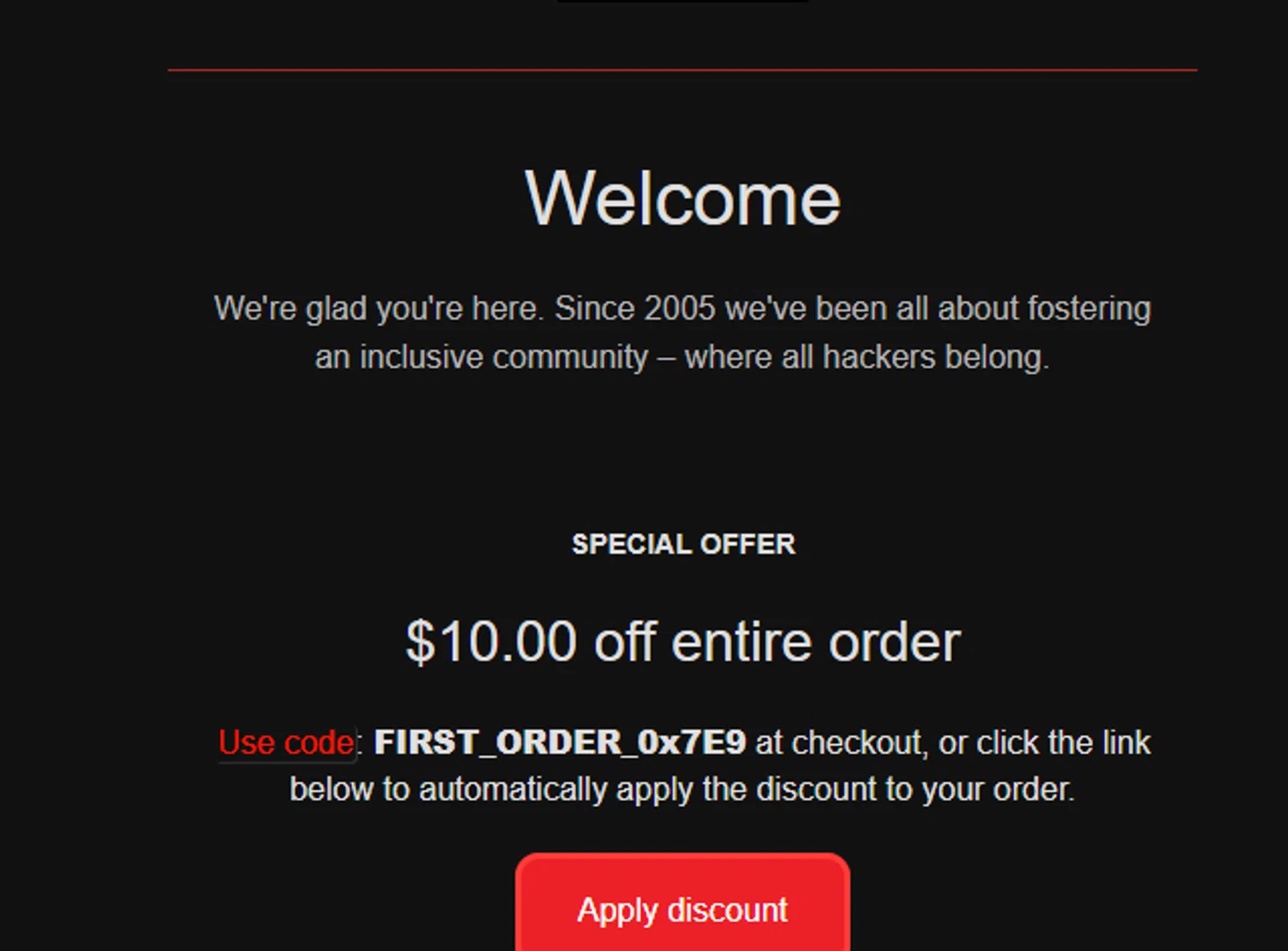 Welcome

We're glad you're here. Since 2005 we've been all about fostering an inclusive community – where all hackers belong.

SPECIAL OFFER

$10.00 off entire order

Use code: FIRST_ORDER_0x7E9 at checkout, or click the link below to automatically apply the discount to your order.

Apply discount