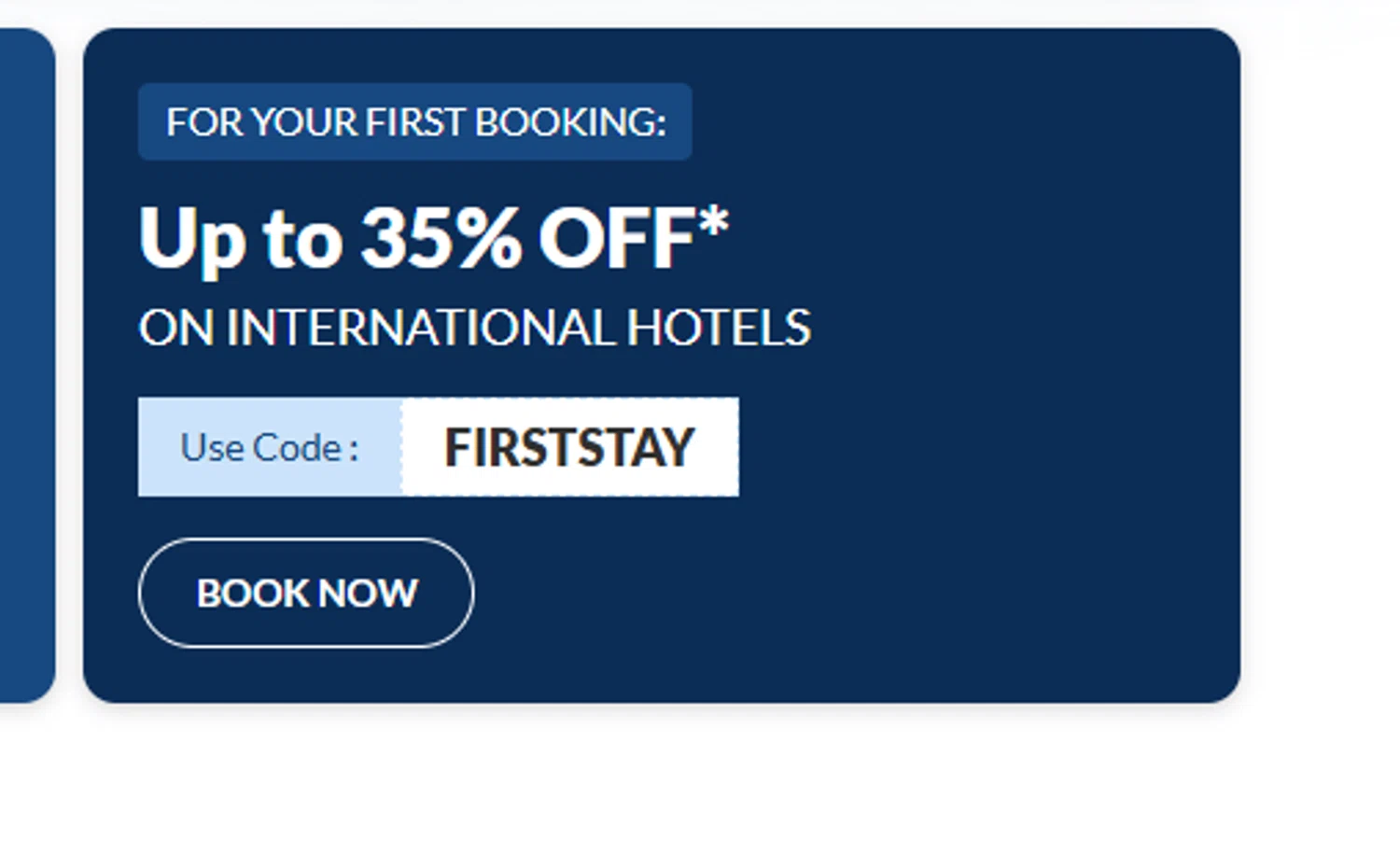 FOR YOUR FIRST BOOKING:

Up to 35% OFF*

ON INTERNATIONAL HOTELS

Use Code : FIRSTSTAY

BOOK NOW